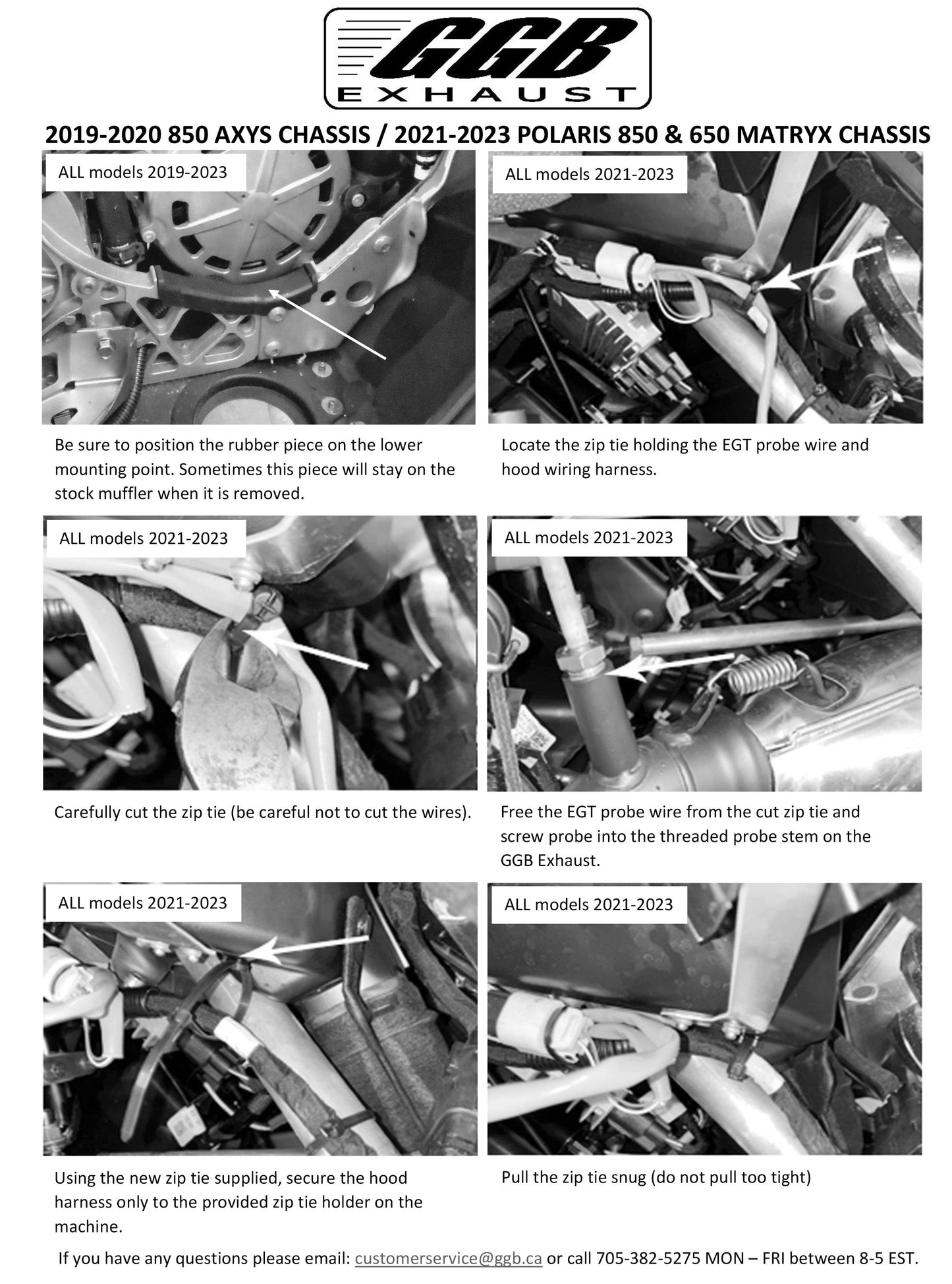 GGB
EXHAUST

2019-2020 850 AXYS CHASSIS / 2021-2023 POLARIS 850 & 650 MATRYX CHASSIS

ALL models 2019-2023

Be sure to position the rubber piece on the lower mounting point. Sometimes this piece will stay on the stock muffler when it is removed.

ALL models 2021-2023

Locate the zip tie holding the EGT probe wire and hood wiring harness.

ALL models 2021-2023

Carefully cut the zip tie (be careful not to cut the wires).

ALL models 2021-2023

Free the EGT probe wire from the cut zip tie and screw probe into the threaded probe stem on the GGB Exhaust.

ALL models 2021-2023

Using the new zip tie supplied, secure the hood harness only to the provided zip tie holder on the machine.

ALL models 2021-2023

Pull the zip tie snug (do not pull too tight)

If you have any questions please email: customerservice@ggb.ca or call 705-382-5275 MON – FRI between 8-5 EST.