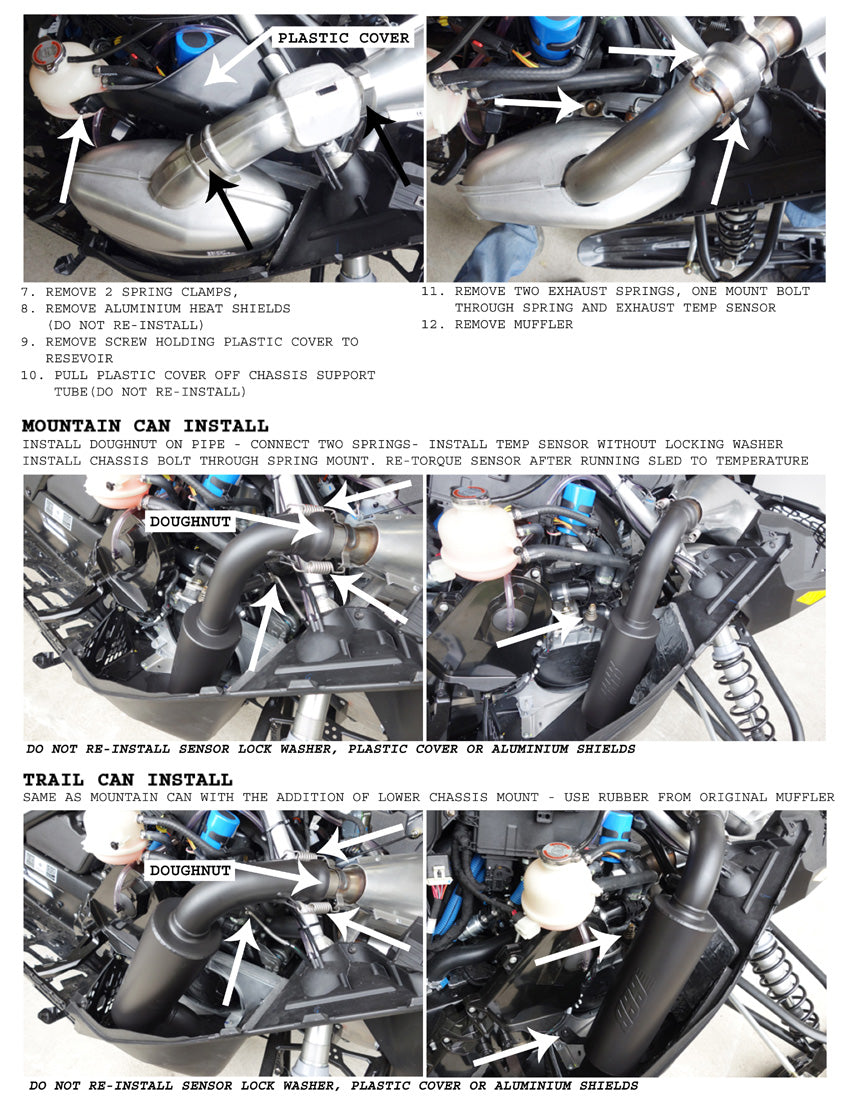 PLASTIC COVER

7. REMOVE 2 SPRING CLAMPS,
8. REMOVE ALUMINIUM HEAT SHIELDS (DO NOT RE-INSTALL)
9. REMOVE SCREW HOLDING PLASTIC COVER TO RESEVOIR
10. PULL PLASTIC COVER OFF CHASSIS SUPPORT TUBE(DO NOT RE-INSTALL)

11. REMOVE TWO EXHAUST SPRINGS, ONE MOUNT BOLT THROUGH SPRING AND EXHAUST TEMP SENSOR
12. REMOVE MUFFLER

MOUNTAIN CAN INSTALL
INSTALL DOUGHNUT ON PIPE - CONNECT TWO SPRINGS- INSTALL TEMP SENSOR WITHOUT LOCKING WASHER
INSTALL CHASSIS BOLT THROUGH SPRING MOUNT. RE-TORQUE SENSOR AFTER RUNNING SLED TO TEMPERATURE

DOUGHNUT

DO NOT RE-INSTALL SENSOR LOCK WASHER, PLASTIC COVER OR ALUMINIUM SHIELDS

TRAIL CAN INSTALL
SAME AS MOUNTAIN CAN WITH THE ADDITION OF LOWER CHASSIS MOUNT - USE RUBBER FROM ORIGINAL MUFFLER

DOUGHNUT

DO NOT RE-INSTALL SENSOR LOCK WASHER, PLASTIC COVER OR ALUMINIUM SHIELDS